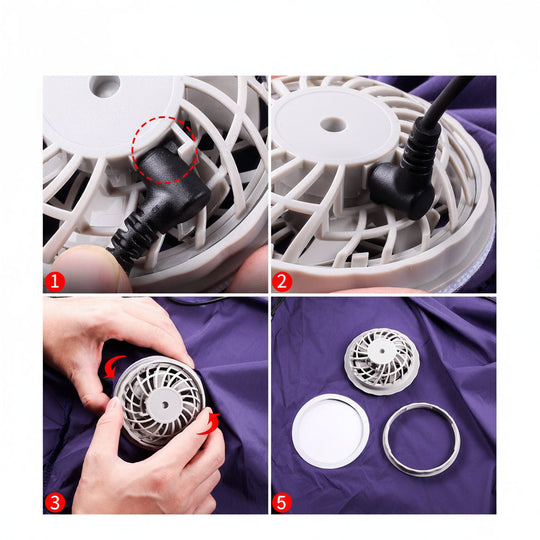 1
2
3
5